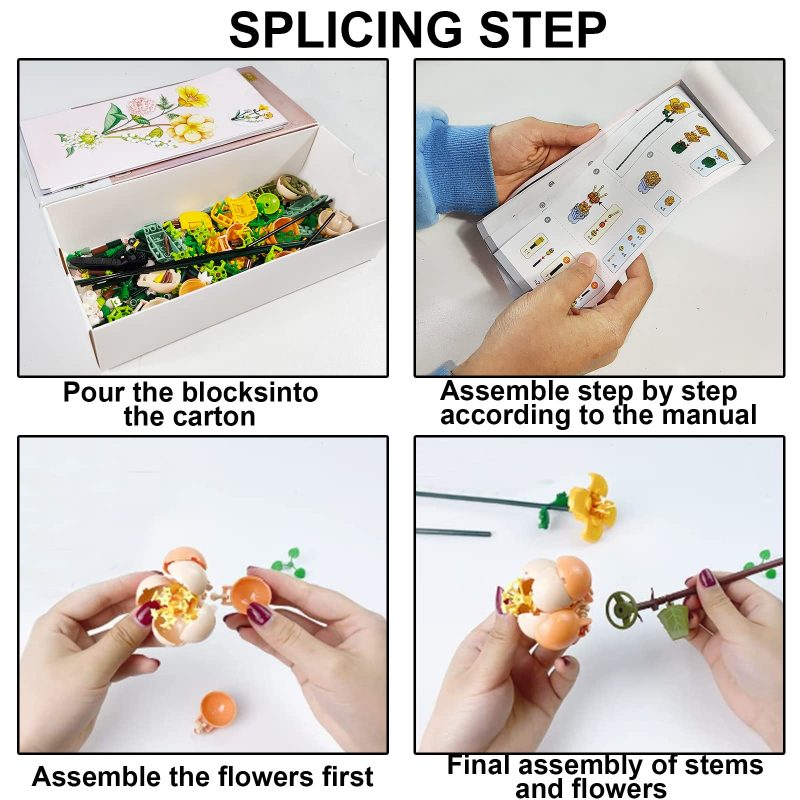 SPLICING STEP

Pour the blocksinto the carton

Assemble step by step according to the manual

Assemble the flowers first

Final assembly of stems and flowers