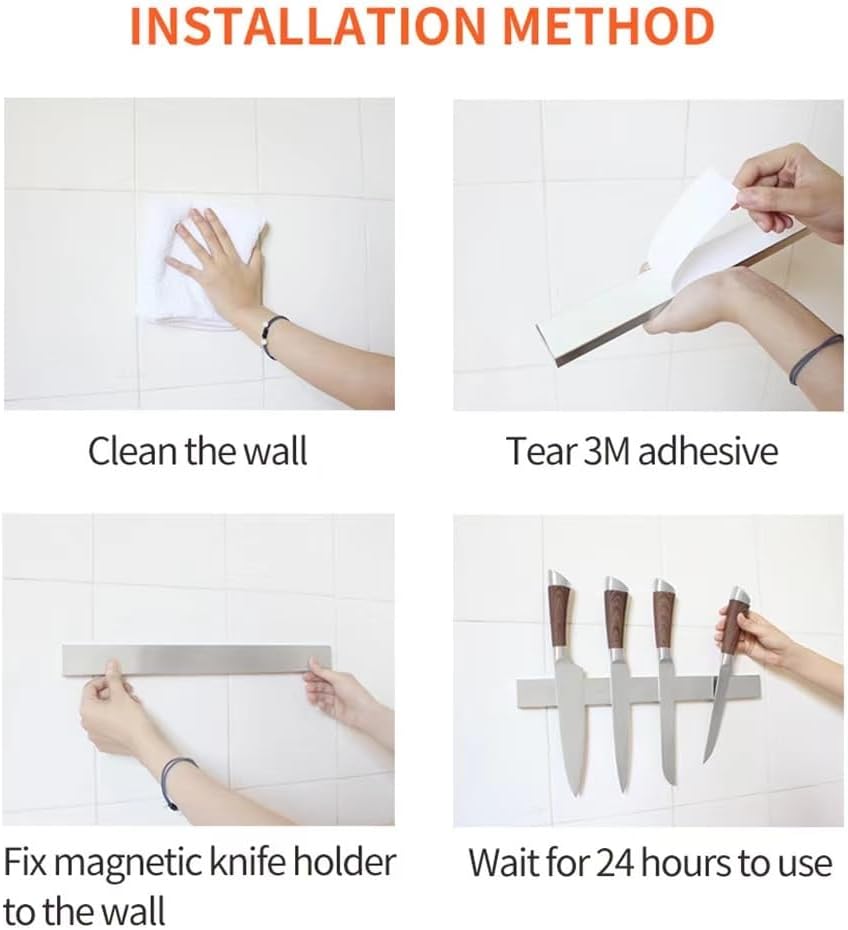 INSTALLATION METHOD

Clean the wall

Tear 3M adhesive

Fix magnetic knife holder to the wall

Wait for 24 hours to use