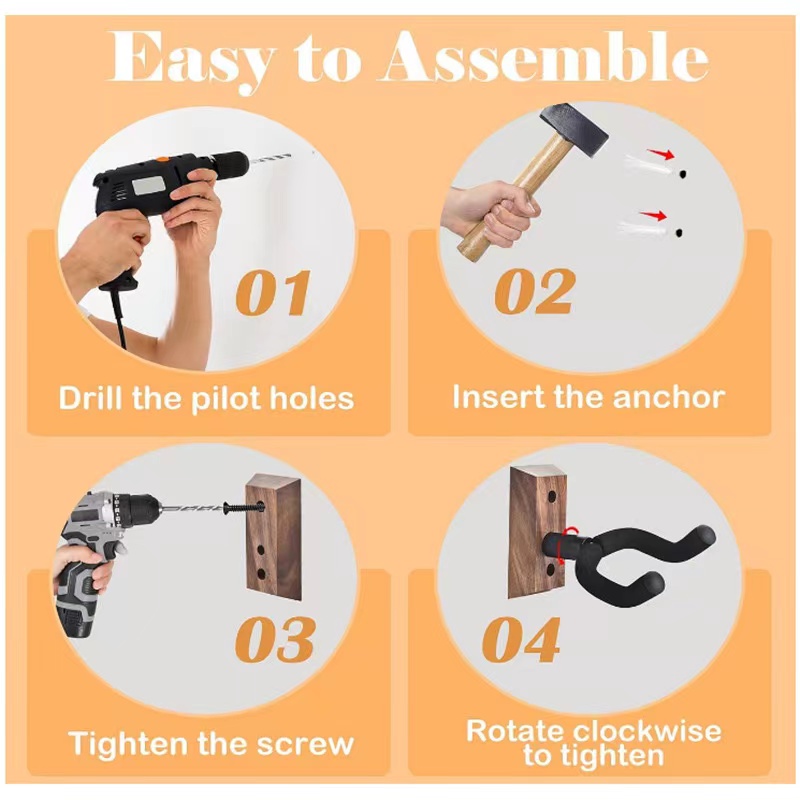 Easy to Assemble

01

Drill the pilot holes

02

Insert the anchor

03

Tighten the screw

04

Rotate clockwise to tighten